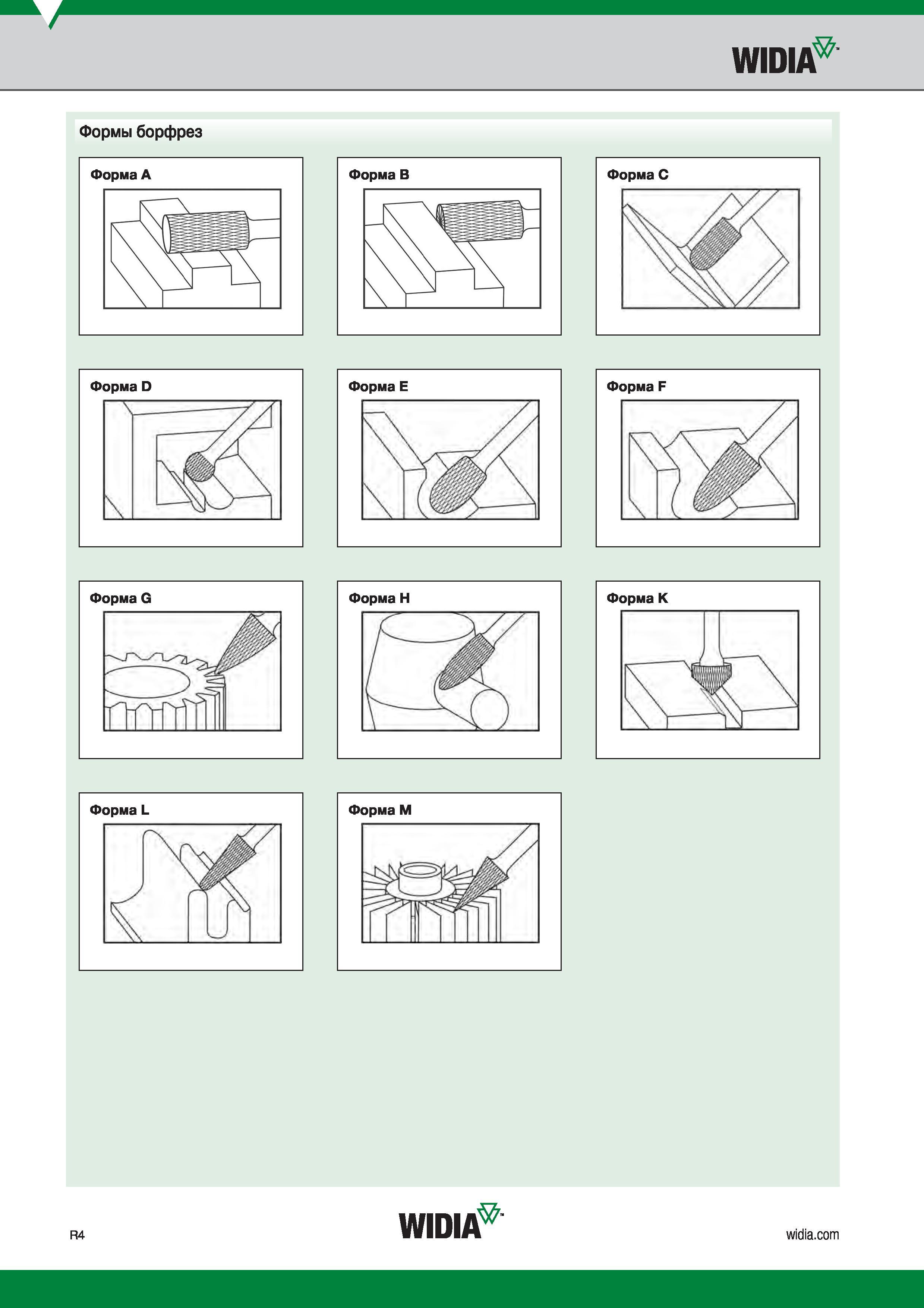 WIDIA

Формы борфрез

Форма A

Форма B

Форма C

Форма D

Форма E

Форма F

Форма G

Форма H

Форма K

Форма L

Форма M

R4

WIDIA

widia.com