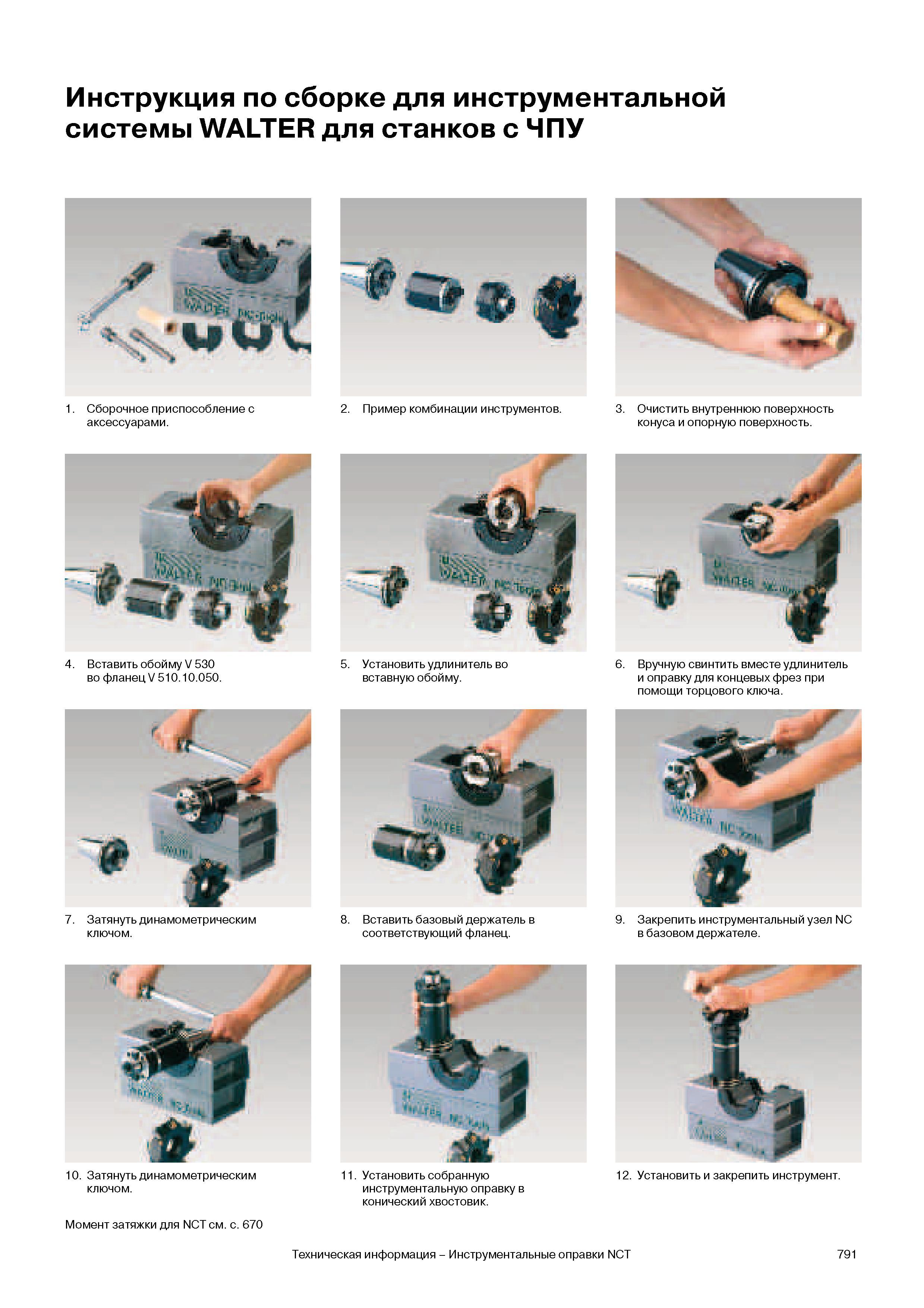 Инструкция по сборке для инструментальной системы WALTER для станков с ЧПУ

1. Сборочное приспособление с аксессуарами.

2. Пример комбинации инструментов.

3. Очистить внутреннюю поверхность конуса и опорную поверхность.

4. Вставить обойму V 530 во фланец V 510.10.050.

5. Установить удлинитель во вставную обойму.

6. Вручную свинтить вместе удлинитель и оправку для концевых фрез при помощи торцового ключа.

7. Затянуть динамометрическим ключом.

8. Вставить базовый держатель в соответствующий фланец.

9. Закрепить инструментальный узел NC в базовом держателе.

10. Затянуть динамометрическим ключом.

11. Установить собранную инструментальную оправку в конический хвостовик.

12. Установить и закрепить инструмент.

Момент затяжки для NCT см. с. 670

Техническая информация – Инструментальные оправки NCT

791