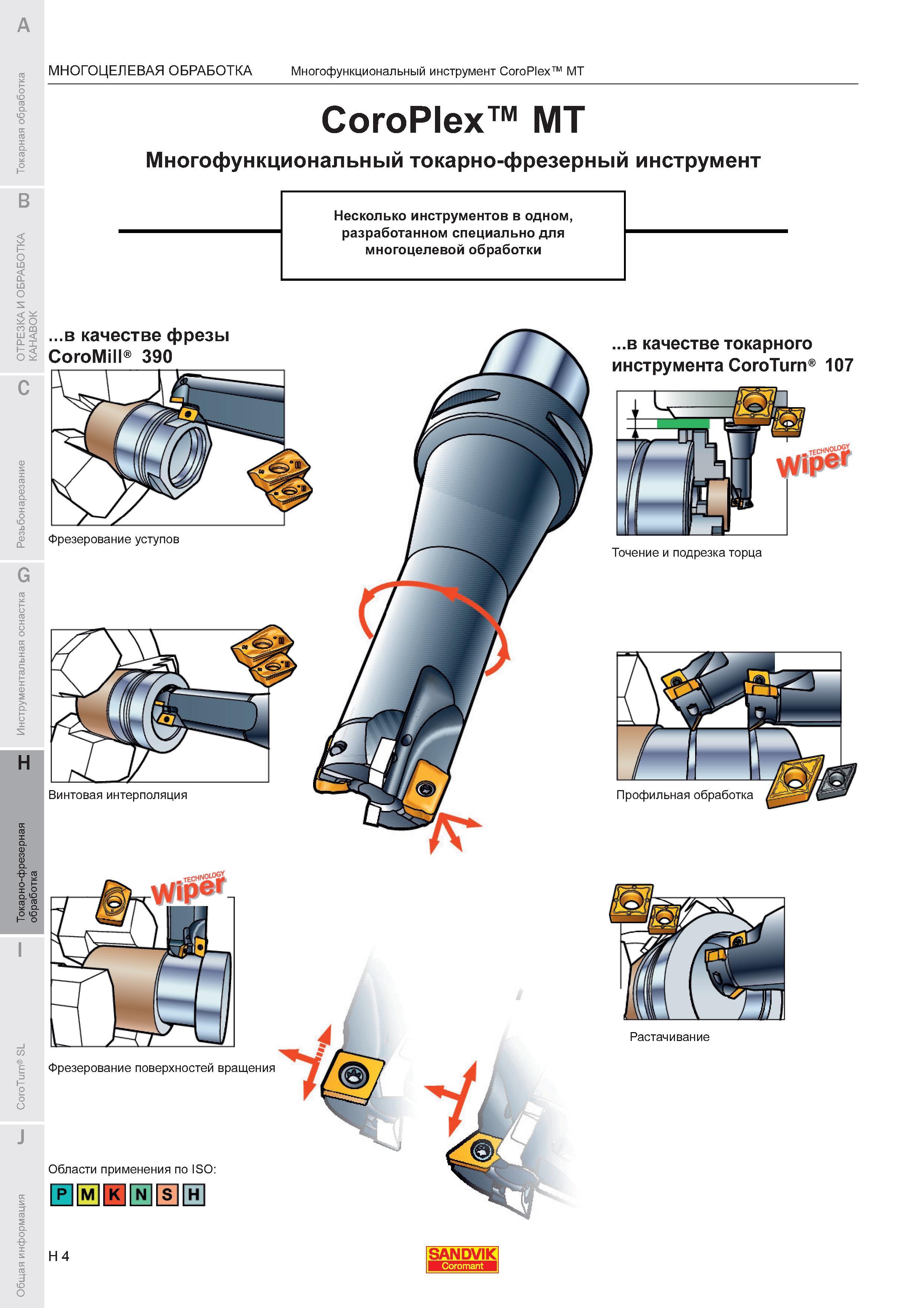 A

Токарная обработка

B

ОТРЕЗКА И ОБРАБОТКА КАНАВОК

C

Резьбонарезание

G

Инструментальная оснастка

H

Токарно-фрезерная обработка

I

CoroTurn® SL

J

Общая информация

МНОГОЦЕЛЕВАЯ ОБРАБОТКА Многофункциональный инструмент CoroPlex™ MT

CoroPlex™ MT

Многофункциональный токарно-фрезерный инструмент

Несколько инструментов в одном, разработанном специально для многоцелевой обработки

...в качестве фрезы CoroMill® 390

Фрезерование уступов

Винтовая интерполяция

Wiper TECHNOLOGY

Фрезерование поверхностей вращения

...в качестве токарного инструмента CoroTurn® 107

Wiper TECHNOLOGY

Точение и подрезка торца

Профильная обработка

Растачивание

Области применения по ISO:

P M K N S H

H 4

SANDVIK Coromant