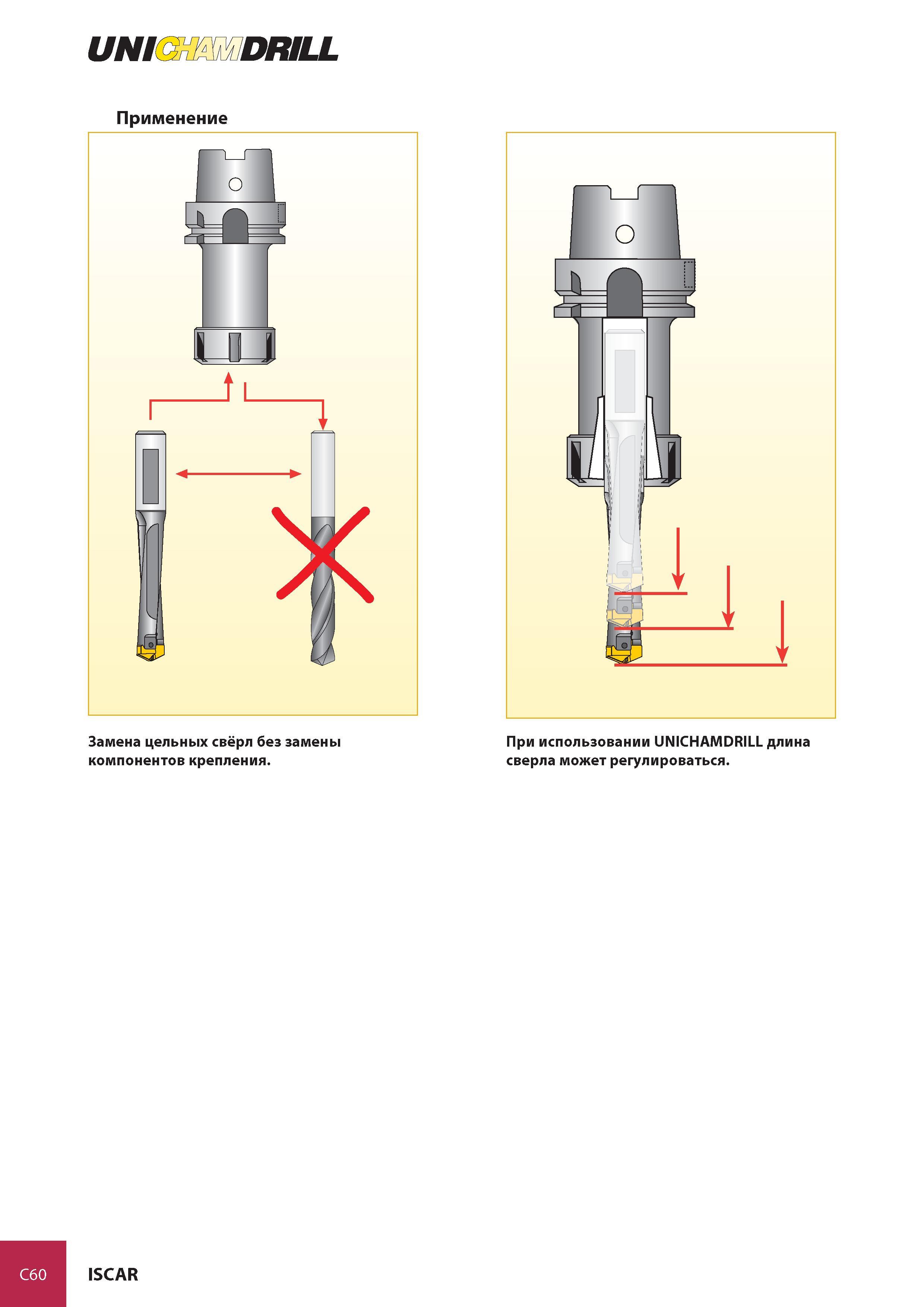 UNICHAMDRILL

Применение

Замена цельных свёрл без замены компонентов крепления.

При использовании UNICHAMDRILL длина сверла может регулироваться.

C60

ISCAR