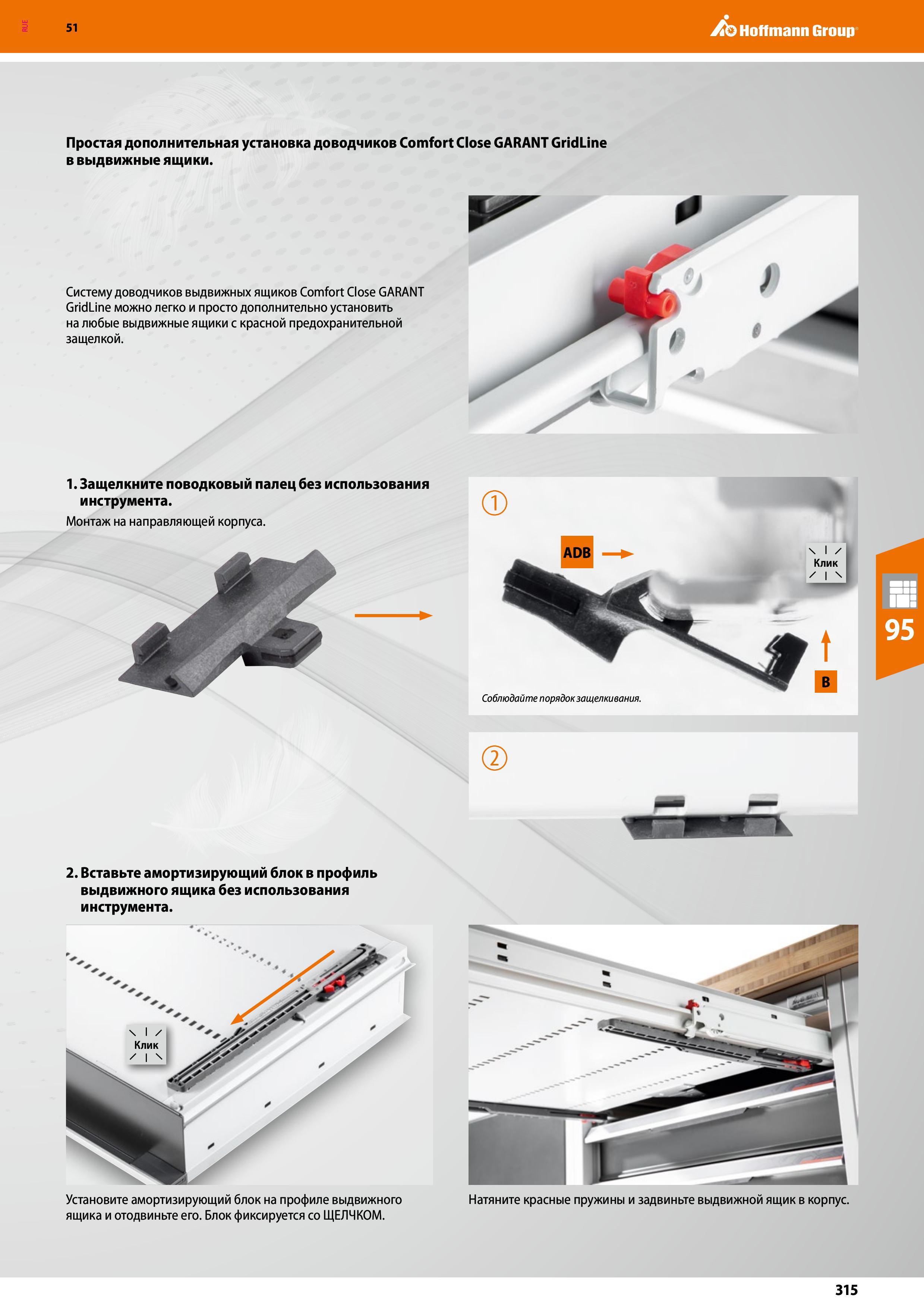 RUE

51

Hoffmann Group

Простая дополнительная установка доводчиков Comfort Close GARANT GridLine в выдвижные ящики.

Систему доводчиков выдвижных ящиков Comfort Close GARANT GridLine можно легко и просто дополнительно установить на любые выдвижные ящики с красной предохранительной защелкой.

1. Защелкните поводковый палец без использования инструмента.

Монтаж на направляющей корпуса.

1

ADB

Клик

B

Соблюдайте порядок защелкивания.

95

2

2. Вставьте амортизирующий блок в профиль выдвижного ящика без использования инструмента.

Клик

Установите амортизирующий блок на профиле выдвижного ящика и отодвиньте его. Блок фиксируется со ЩЕЛЧКОМ.

Натяните красные пружины и задвиньте выдвижной ящик в корпус.

315