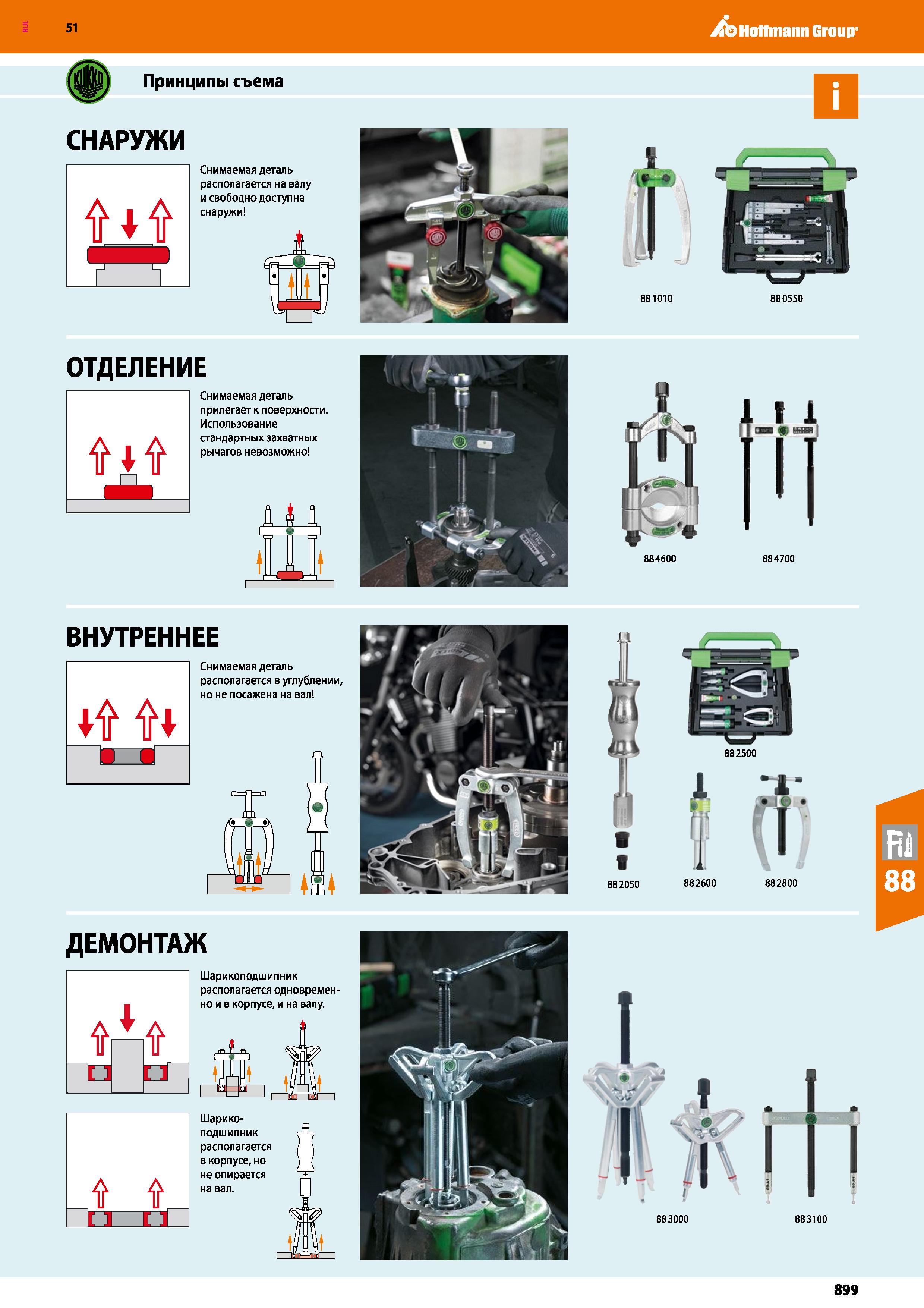 RUE 51

Hoffmann Group

KUKKO

Принципы съема

i

СНАРУЖИ

Снимаемая деталь располагается на валу и свободно доступна снаружи!

88 1010

88 0550

ОТДЕЛЕНИЕ

Снимаемая деталь прилегает к поверхности. Использование стандартных захватных рычагов невозможно!

88 4600

88 4700

ВНУТРЕННЕЕ

Снимаемая деталь располагается в углублении, но не посажена на вал!

88 2500

88 2050

88 2600

88 2800

88

ДЕМОНТАЖ

Шарикоподшипник располагается одновременно и в корпусе, и на валу.

Шарикоподшипник располагается в корпусе, но не опирается на вал.

88 3000

88 3100

899