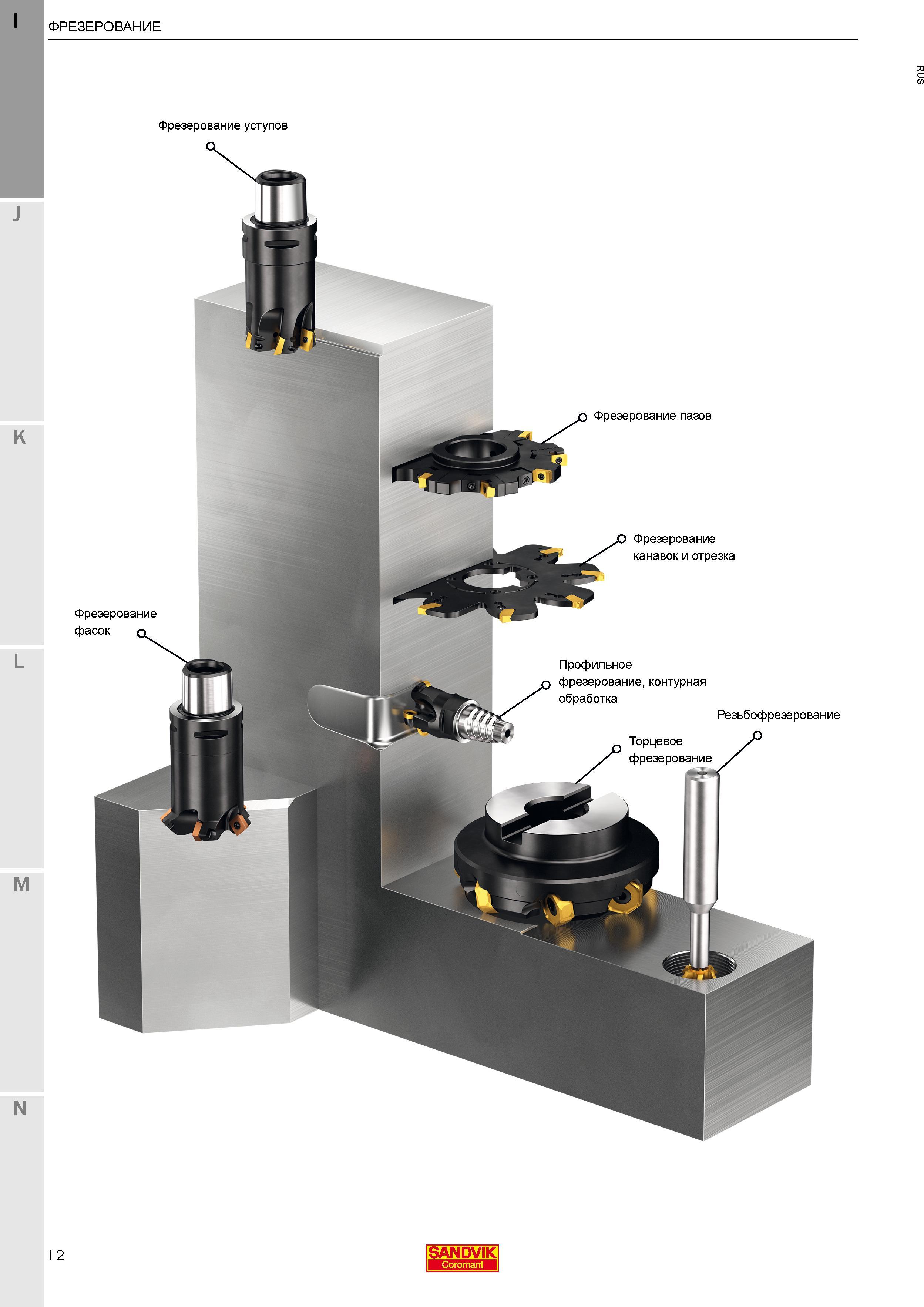 I

ФРЕЗЕРОВАНИЕ

RUS

J

K

L

M

N

Фрезерование уступов

Фрезерование пазов

Фрезерование канавок и отрезка

Фрезерование фасок

Профильное фрезерование, контурная обработка

Резьбофрезерование

Торцевое фрезерование

I 2

SANDVIK
Coromant