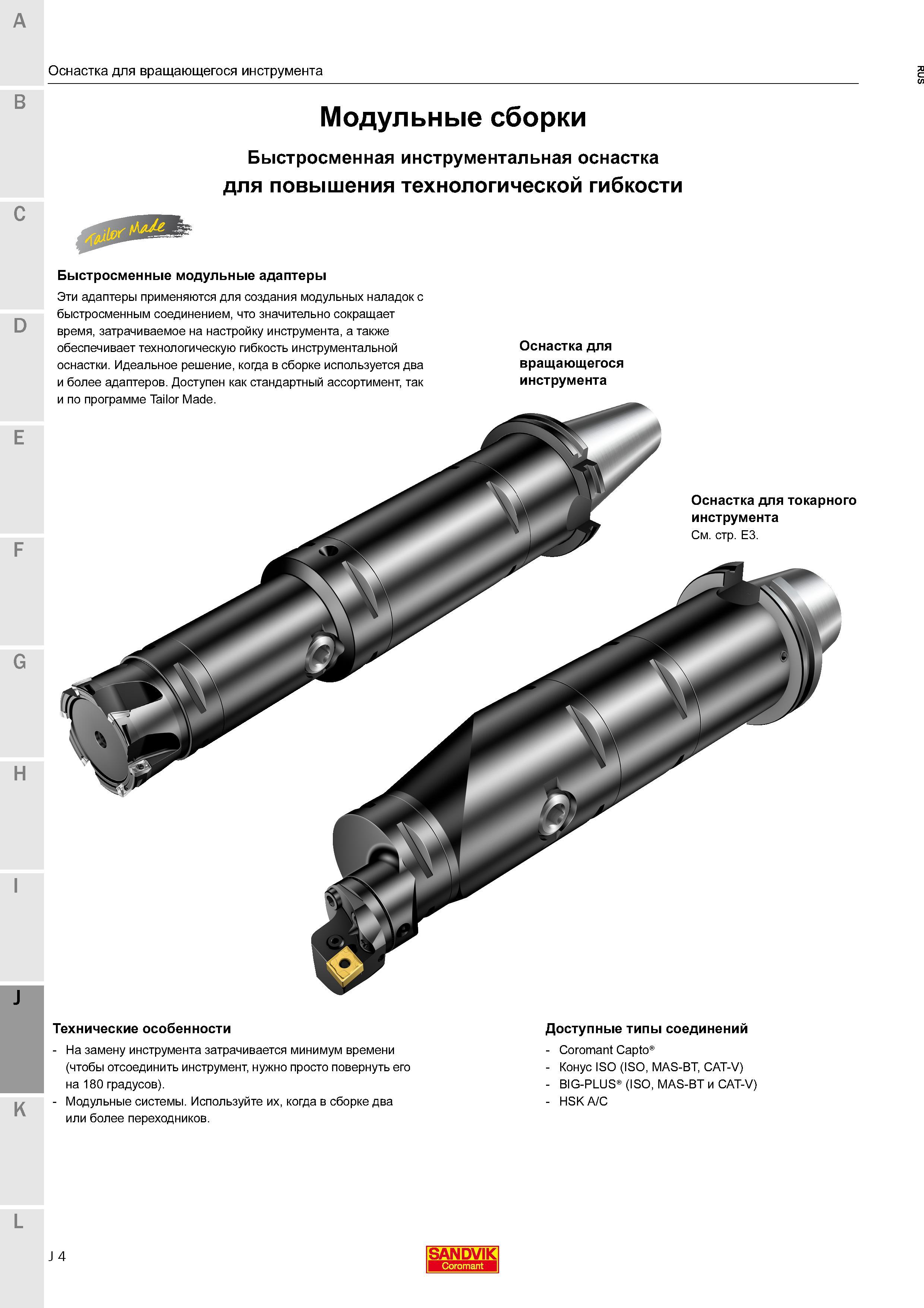 A

B

C

D

E

F

G

H

I

J

K

L

Оснастка для вращающегося инструмента

RUS

Модульные сборки

Быстросменная инструментальная оснастка
для повышения технологической гибкости

Tailor Made

Быстросменные модульные адаптеры

Эти адаптеры применяются для создания модульных наладок с быстросменным соединением, что значительно сокращает время, затрачиваемое на настройку инструмента, а также обеспечивает технологическую гибкость инструментальной оснастки. Идеальное решение, когда в сборке используется два и более адаптеров. Доступен как стандартный ассортимент, так и по программе Tailor Made.

Оснастка для вращающегося инструмента

Оснастка для токарного инструмента
См. стр. E3.

Технические особенности

- На замену инструмента затрачивается минимум времени (чтобы отсоединить инструмент, нужно просто повернуть его на 180 градусов).
- Модульные системы. Используйте их, когда в сборке два или более переходников.

Доступные типы соединений

- Coromant Capto®
- Конус ISO (ISO, MAS-BT, CAT-V)
- BIG-PLUS® (ISO, MAS-BT и CAT-V)
- HSK A/C

J 4

SANDVIK
Coromant