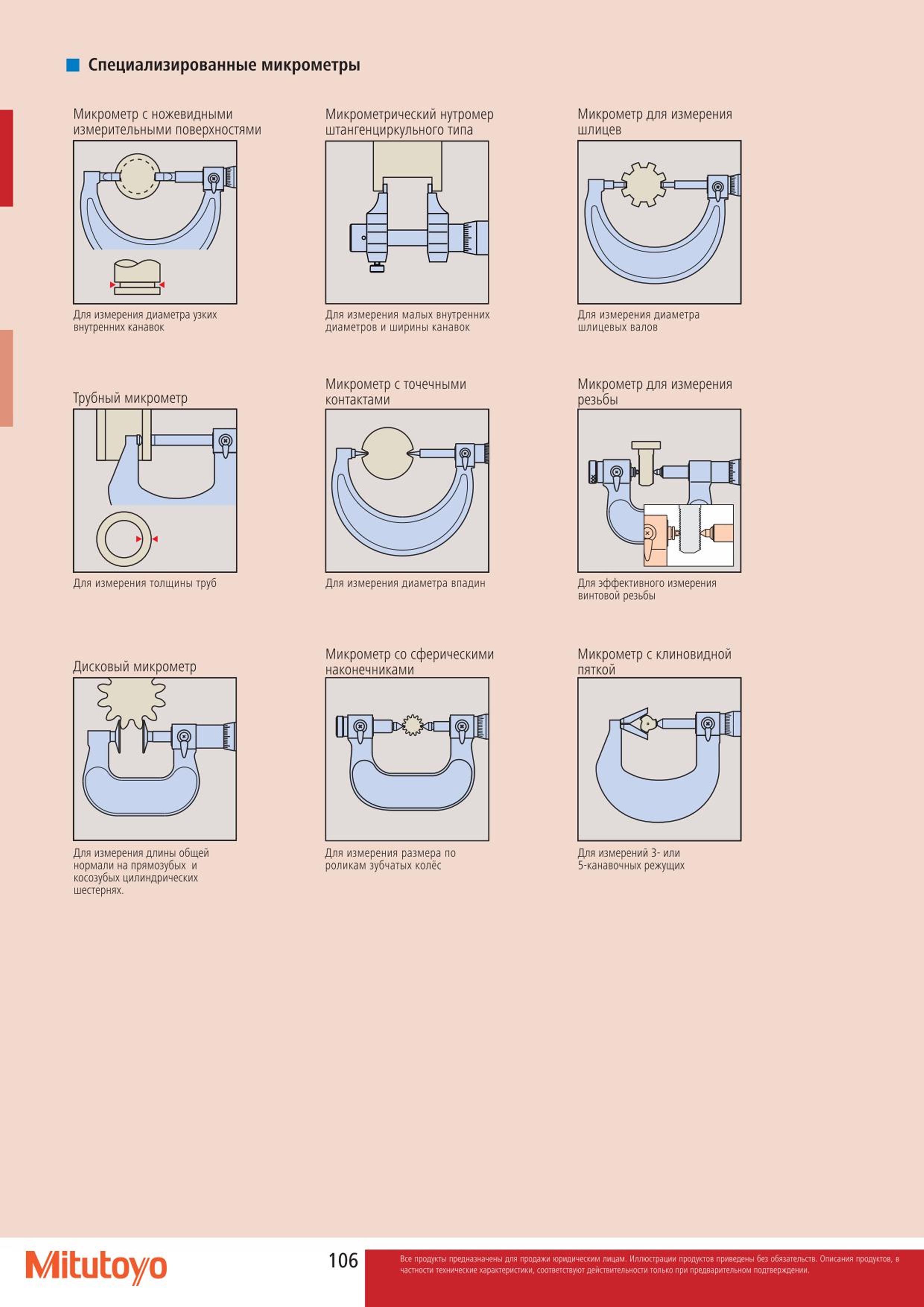 Специализированные микрометры

Микрометр с ножевидными измерительными поверхностями

Для измерения диаметра узких внутренних канавок

Микрометрический нутромер штангенциркульного типа

Для измерения малых внутренних диаметров и ширины канавок

Микрометр для измерения шлицев

Для измерения диаметра шлицевых валов

Трубный микрометр

Для измерения толщины труб

Микрометр с точечными контактами

Для измерения диаметра впадин

Микрометр для измерения резьбы

Для эффективного измерения винтовой резьбы

Дисковый микрометр

Для измерения длины общей нормали на прямозубых и косозубых цилиндрических шестернях.

Микрометр со сферическими наконечниками

Для измерения размера по роликам зубчатых колёс

Микрометр с клиновидной пяткой

Для измерений 3- или 5-канавочных режущих

Mitutoyo

106

Все продукты предназначены для продажи юридическим лицам. Иллюстрации продуктов приведены без обязательств. Описания продуктов, в частности технические характеристики, соответствуют действительности только при предварительном подтверждении.