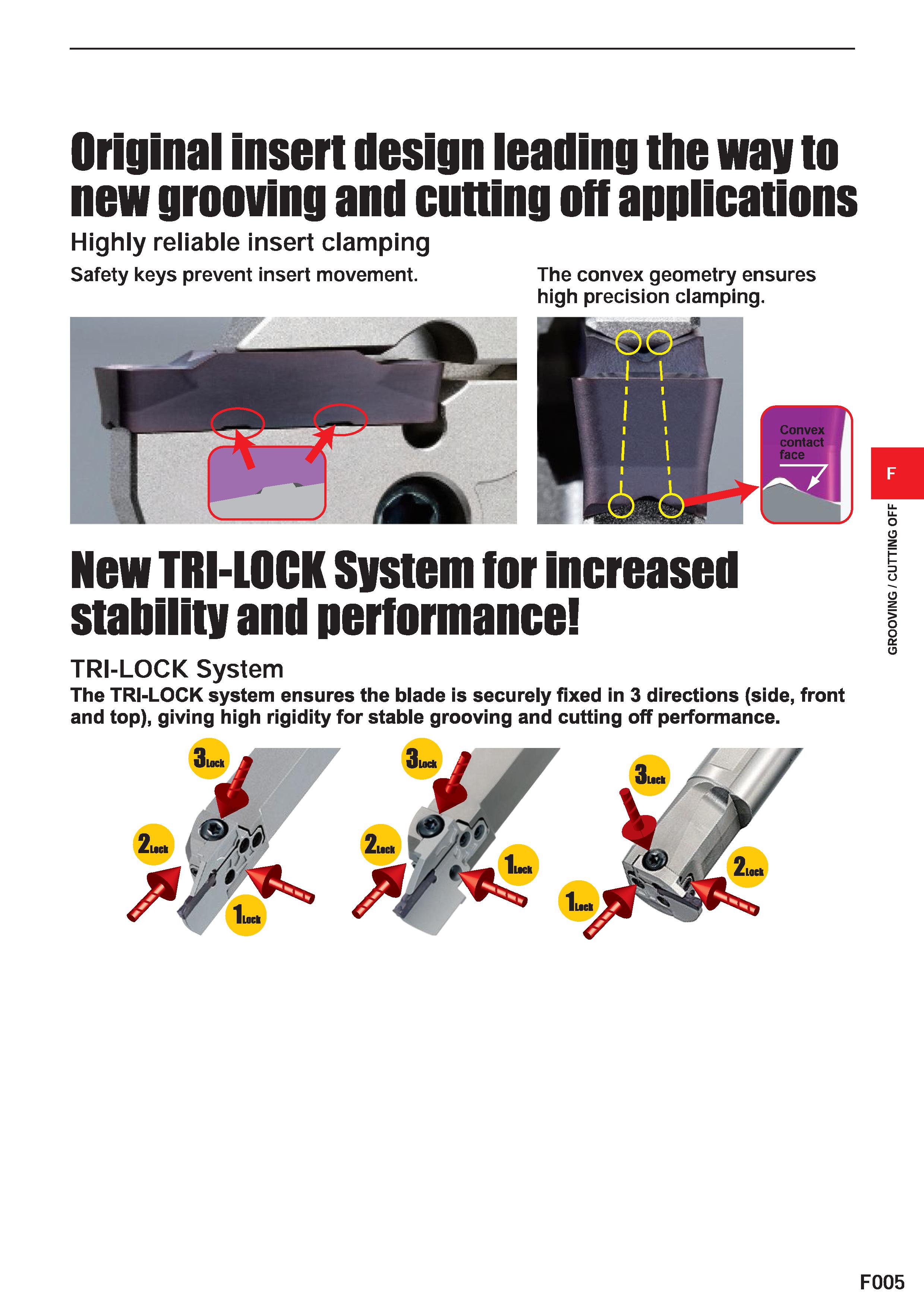 Original insert design leading the way to new grooving and cutting off applications

Highly reliable insert clamping

Safety keys prevent insert movement.

The convex geometry ensures high precision clamping.

Convex contact face

F

GROOVING / CUTTING OFF

New TRI-LOCK System for increased stability and performance!

TRI-LOCK System

The TRI-LOCK system ensures the blade is securely fixed in 3 directions (side, front and top), giving high rigidity for stable grooving and cutting off performance.

3Lock

2Lock

1Lock

3Lock

2Lock

1Lock

3Lock

1Lock

2Lock

F005